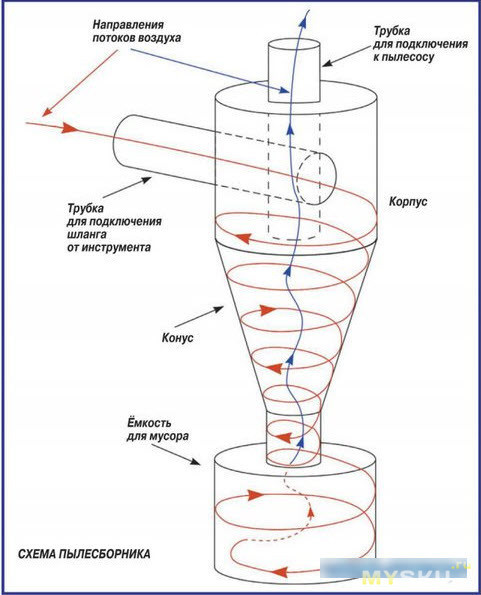 Направления потоков воздуха

Трубка для подключения к пылесосу

Трубка для подключения шланга от инструмента

Корпус

Конус

Ёмкость для мусора

СХЕМА ПЫЛЕСБОРНИКА

MYSKU.ru